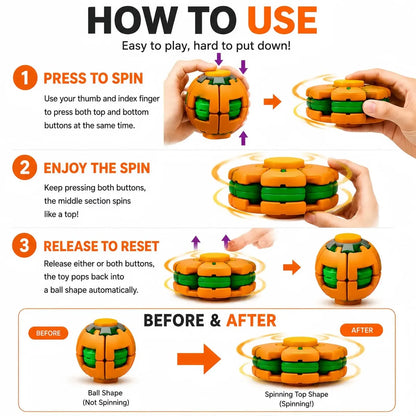 HOW TO USE

Easy to play, hard to put down!

1 PRESS TO SPIN

Use your thumb and index finger to press both top and bottom buttons at the same time.

2 ENJOY THE SPIN

Keep pressing both buttons, the middle section spins like a top!

3 RELEASE TO RESET

Release either or both buttons, the toy pops back into a ball shape automatically.

BEFORE & AFTER

BEFORE

AFTER

Ball Shape
(Not Spinning)

Spinning Top Shape
(Spinning!)